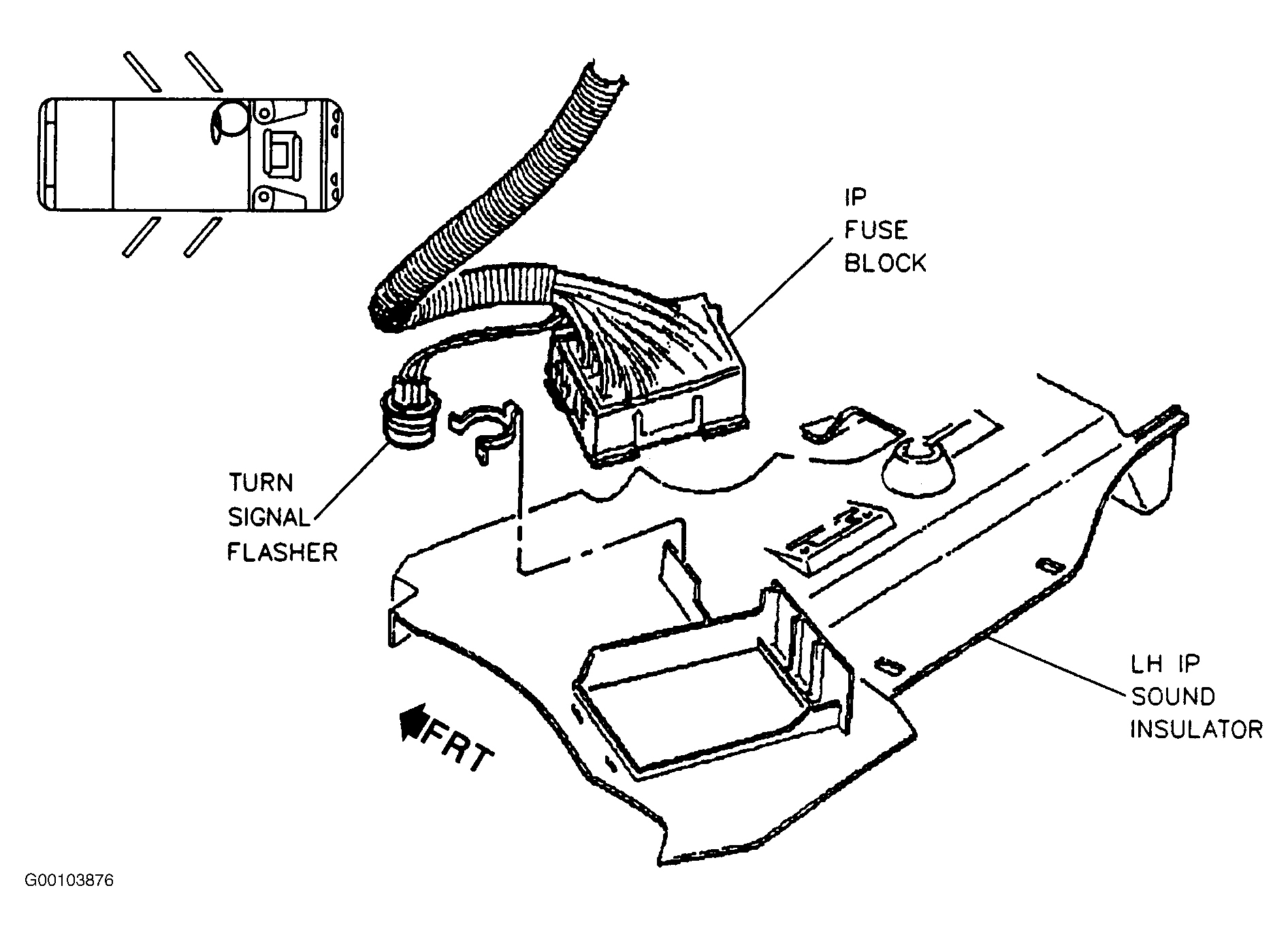 IP FUSE BLOCK

TURN SIGNAL FLASHER

LH IP SOUND INSULATOR

FRT

G00103876