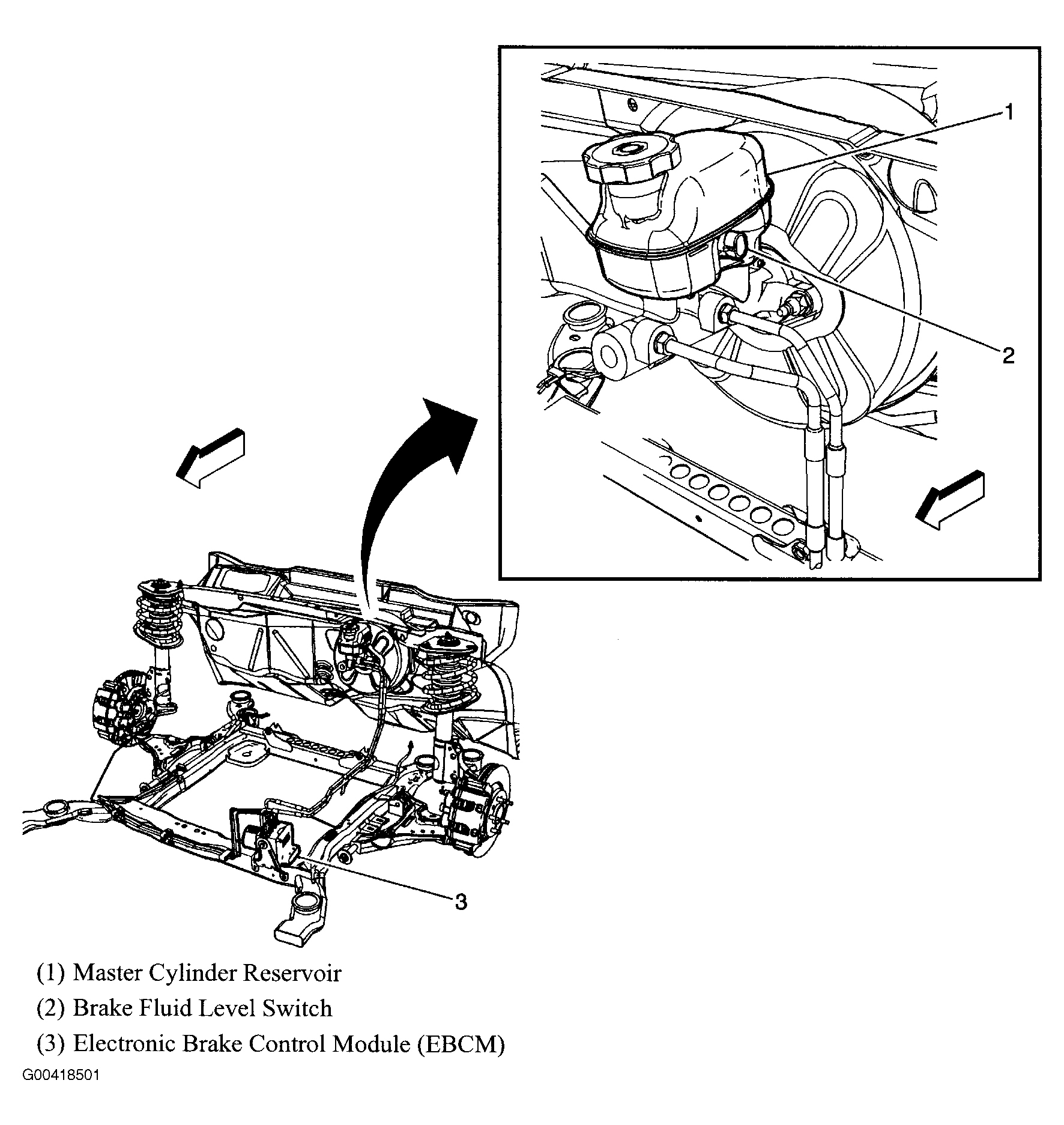 1

2

3

(1) Master Cylinder Reservoir

(2) Brake Fluid Level Switch

(3) Electronic Brake Control Module (EBCM)

G00418501