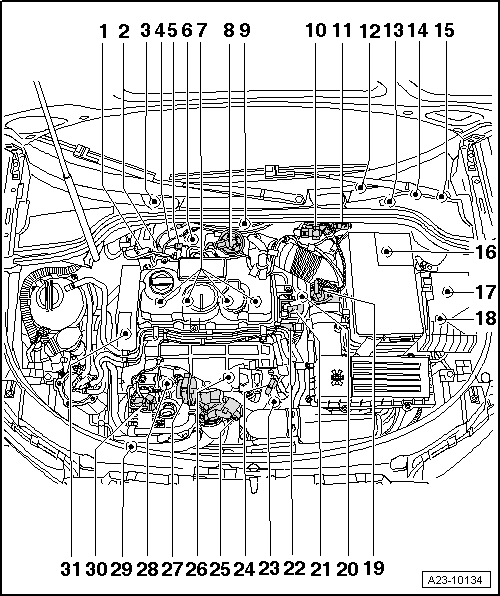 1 2 3 4 5 6 7 8 9 10 11 12 13 14 15

16

17

18

31 30 29 28 27 26 25 24 23 22 21 20 19

A23-10134