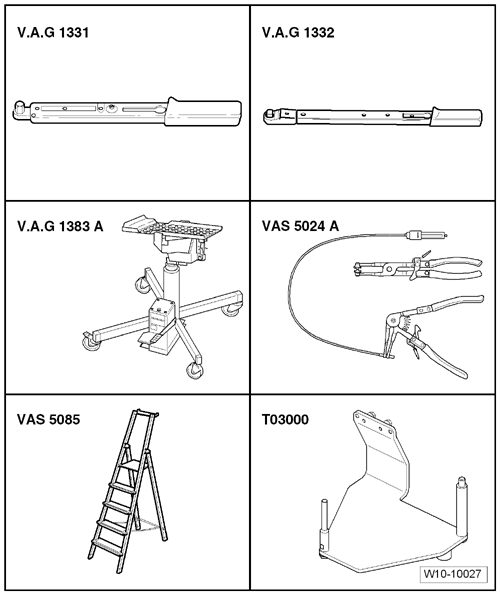 V.A.G 1331

V.A.G 1332

V.A.G 1383 A

VAS 5024 A

VAS 5085

T03000

W10-10027